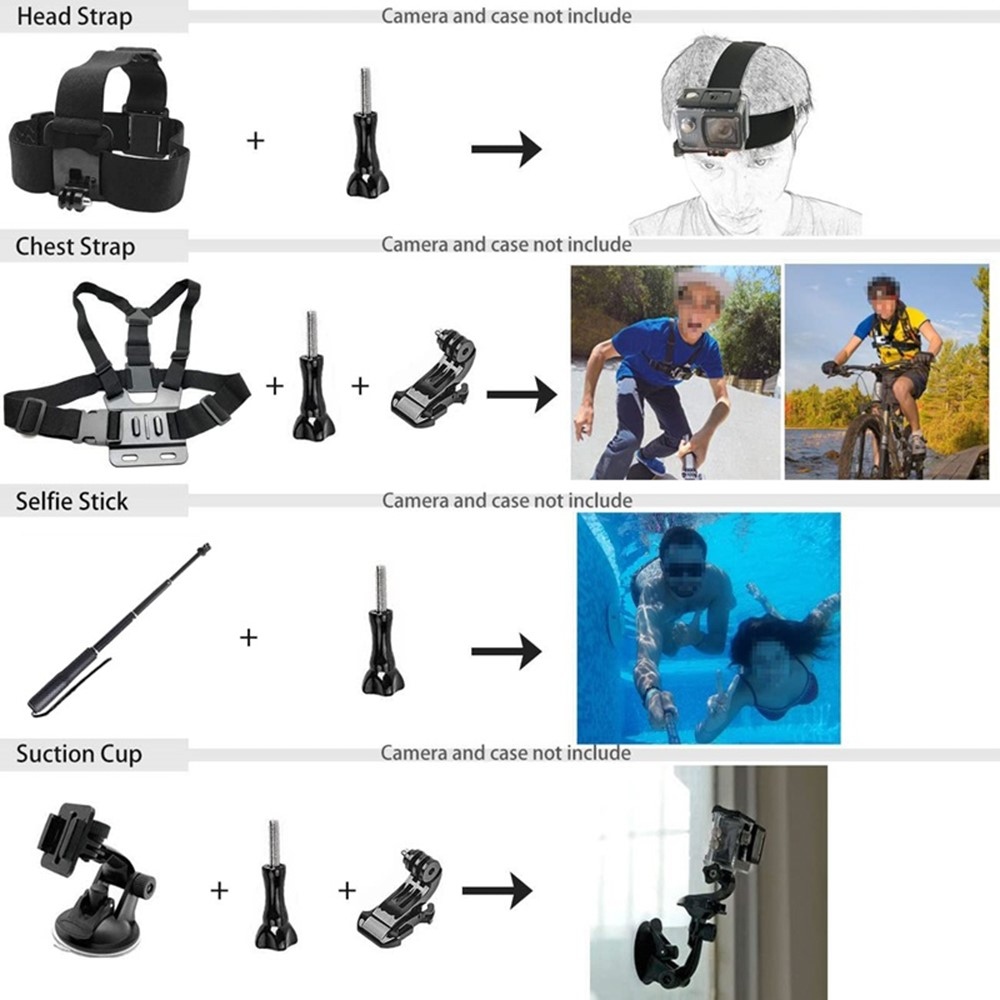 Head Strap
Camera and case not include

+

Chest Strap
Camera and case not include

+ +

Selfie Stick
Camera and case not include

+

Suction Cup
Camera and case not include

+ +