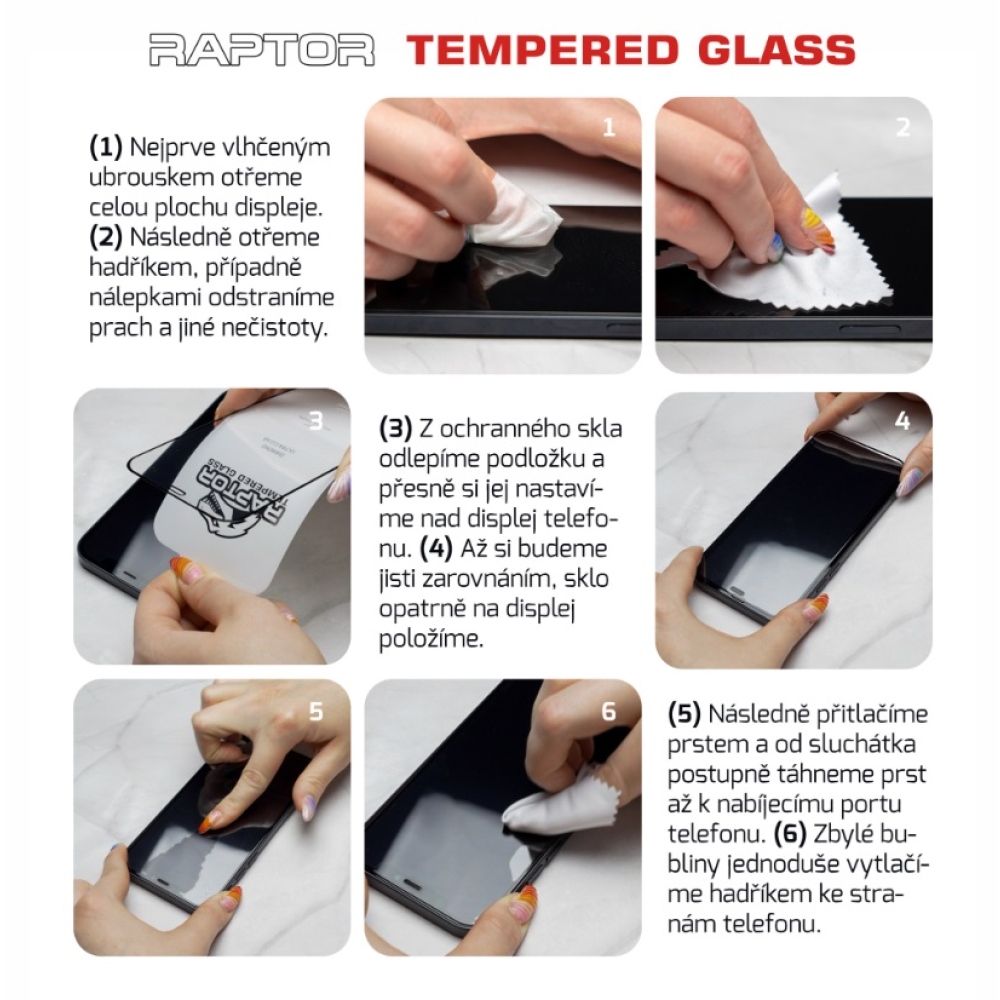 RAPTOR TEMPERED GLASS

(1) Nejprve vlhčeným ubrouskem otřeme celou plochu displeje. (2) Následně otřeme hadříkem, případně nálepkami odstraníme prach a jiné nečistoty.

1

2

3

RAPTOR TEMPERED GLASS

(3) Z ochranného skla odlepíme podložku a přesně si jej nastavíme nad displej telefonu. (4) Až si budeme jisti zarovnáním, sklo opatrně na displej položíme.

4

5

6

(5) Následně přitlačíme prstem a od sluchátka postupně táhneme prst až k nabíjecímu portu telefonu. (6) Zbylé bubliny jednoduše vytlačíme hadříkem ke stranám telefonu.