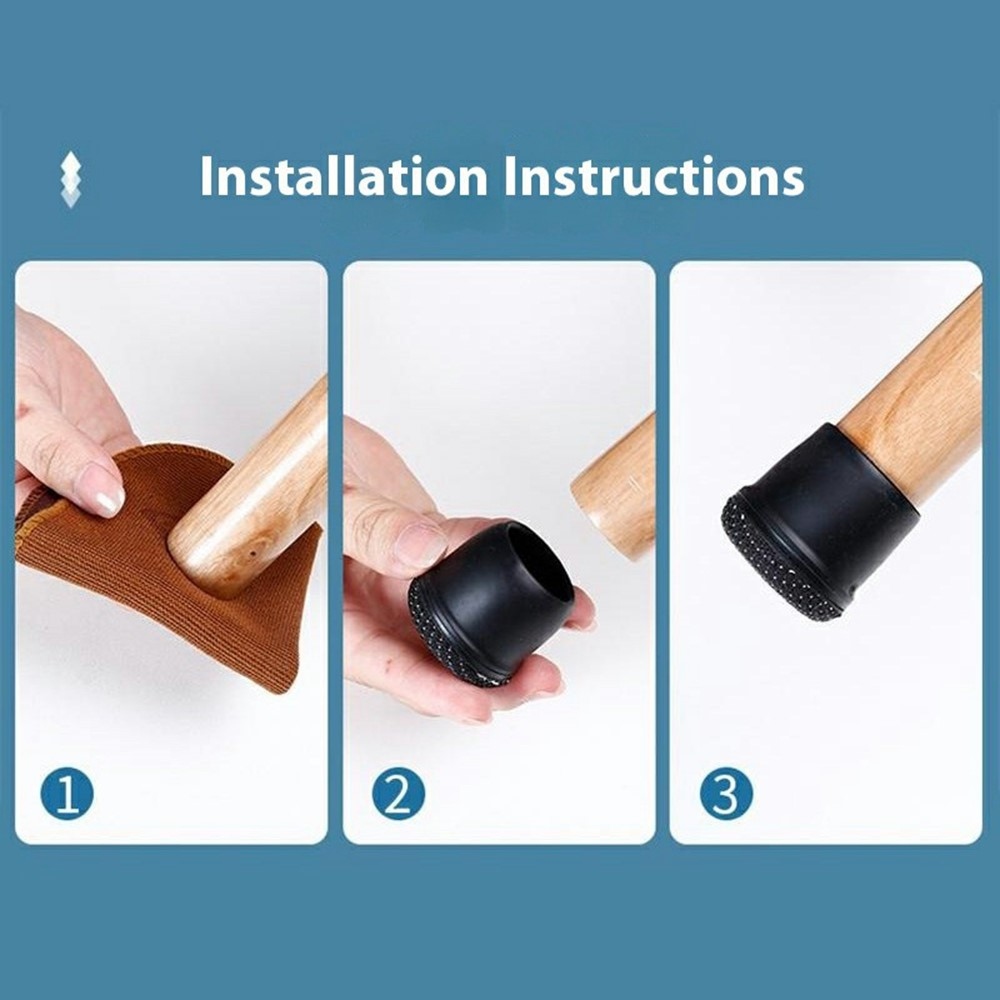 Installation Instructions

1

2

3